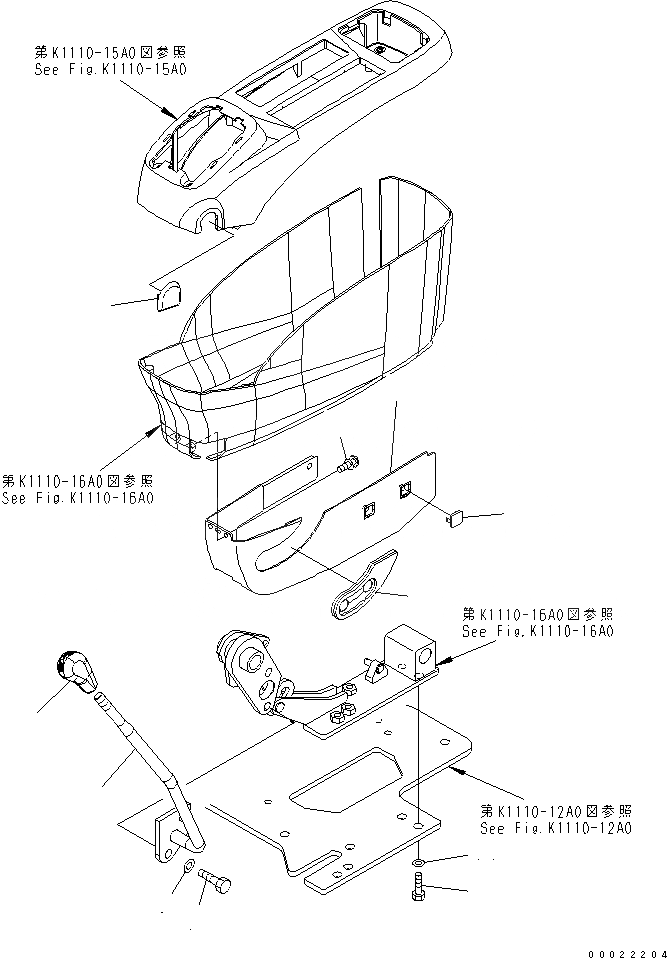 第K1110-15A0図参照
See Fig.K1110-15A0

第K1110-16A0図参照
See Fig.K1110-16A0

第K1110-16A0図参照
See Fig.K1110-16A0

第K1110-12A0図参照
See Fig.K1110-12A0

00022204