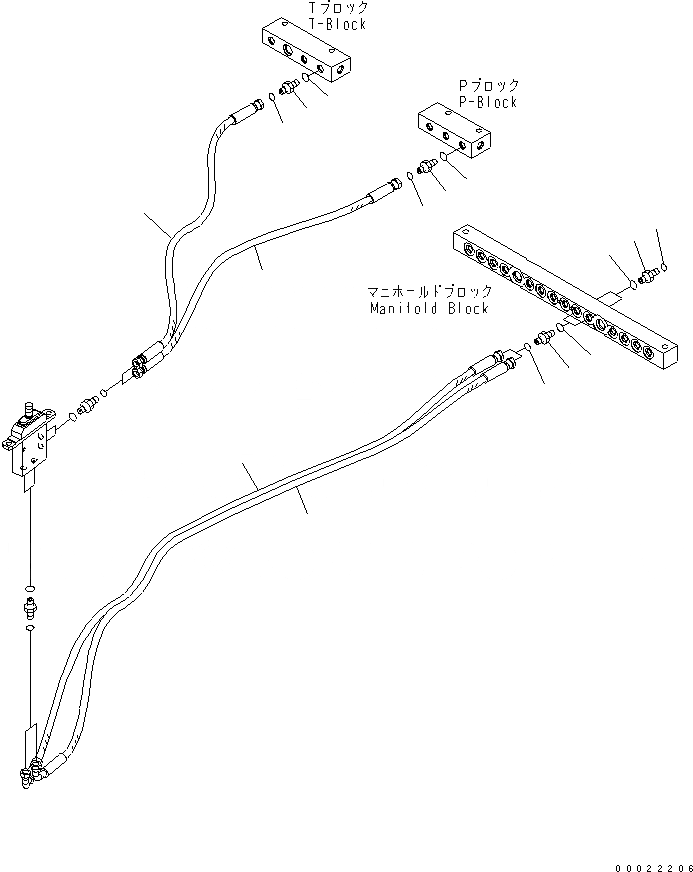 Tブロック
T-Block

Pブロック
P-Block

マニホールドブロック
Manifold Block

00022206