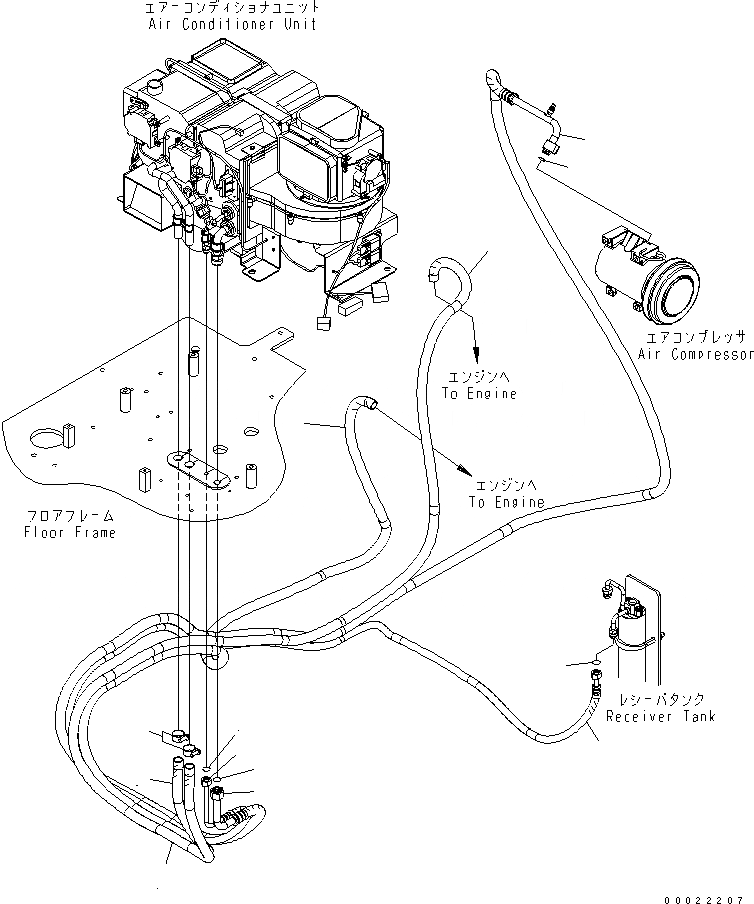 エアーコンディショナユニット
Air Conditioner Unit

エアコンプレッサ
Air Compressor

エンジンへ
To Engine

エンジンへ
To Engine

フロアフレーム
Floor Frame

レシーバタンク
Receiver Tank

00022207