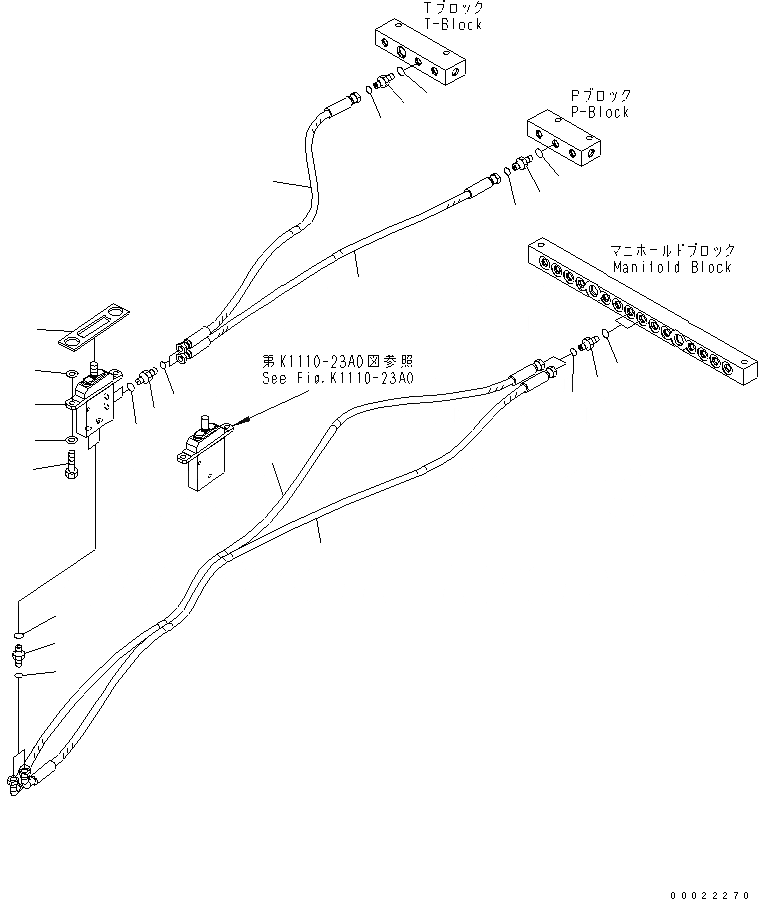 Tブロック
T-Block

Pブロック
P-Block

マニホールドブロック
Manifold Block

第K1110-23A0図参照
See Fig.K1110-23A0

00022270