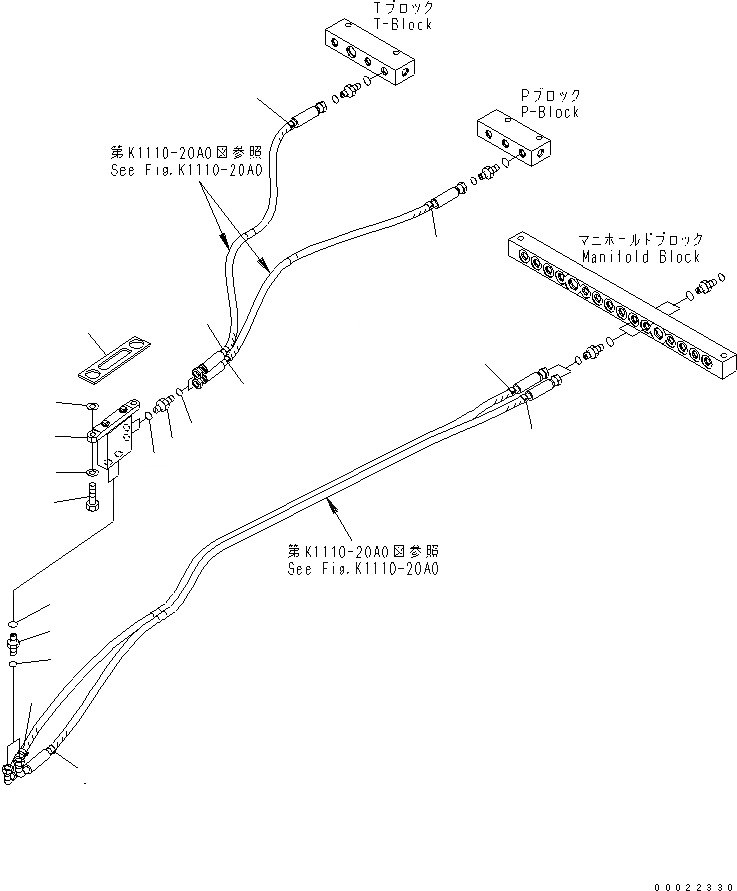 Tブロック
T-Block

Pブロック
P-Block

第K1110-20A0図参照
See Fig.K1110-20A0

マニホールドブロック
Manifold Block

第K1110-20A0図参照
See Fig.K1110-20A0

00022330