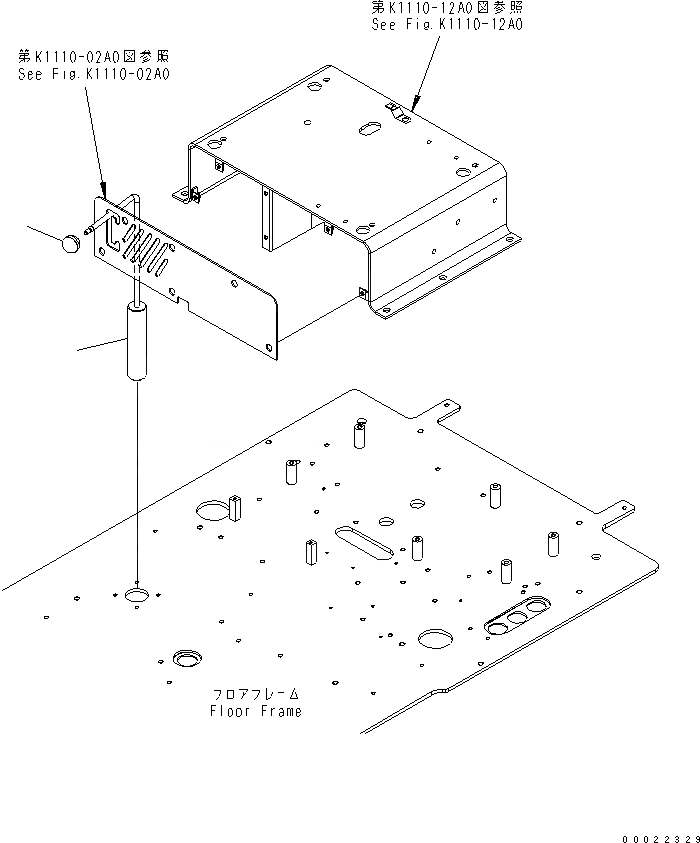 第K1110-12A0図参照
See Fig.K1110-12A0

第K1110-02A0図参照
See Fig.K1110-02A0

フロアフレーム
Floor Frame

00022329