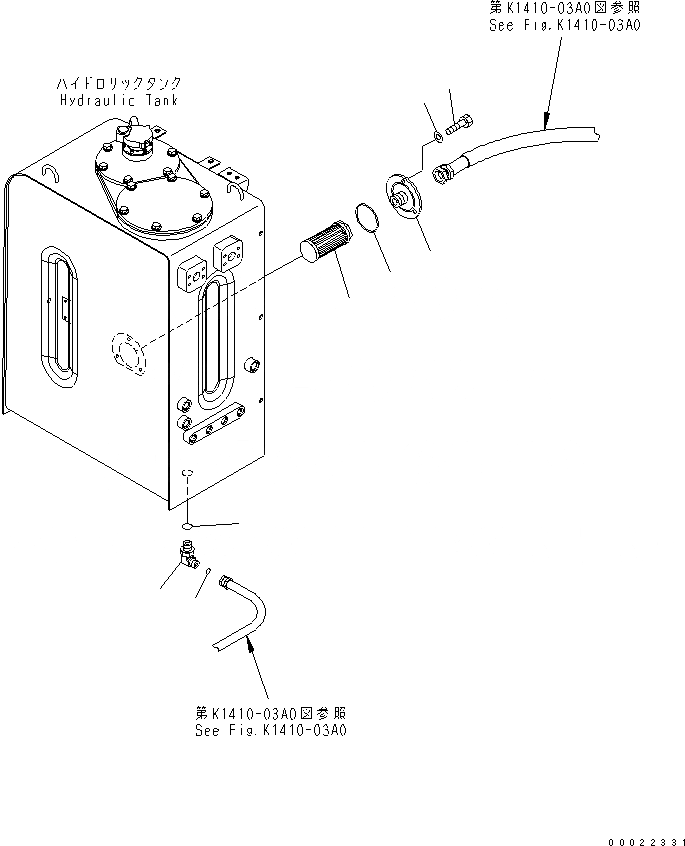 第K1410-03A0図参照
See Fig.K1410-03A0

ハイドロリックタンク
Hydraulic Tank

第K1410-03A0図参照
See Fig.K1410-03A0

00022331