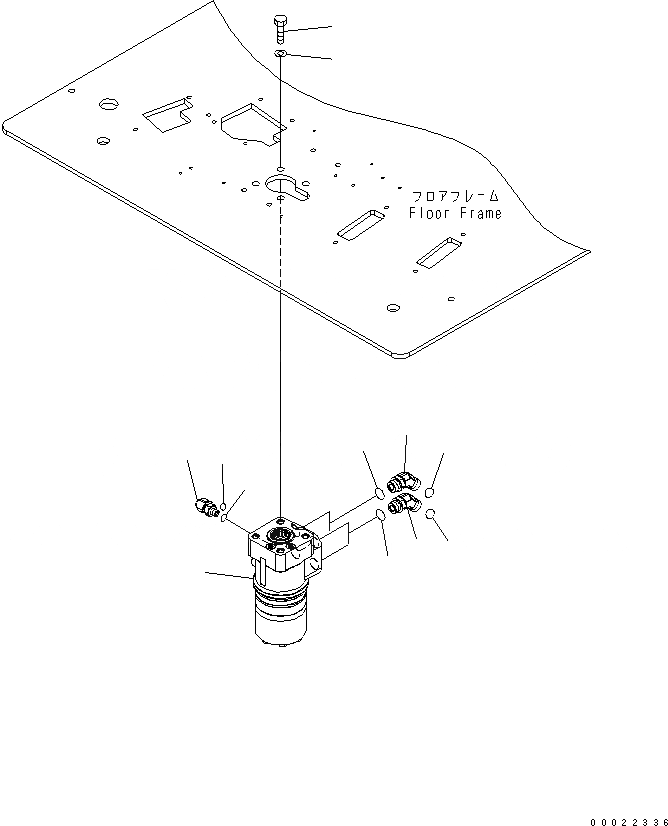 フロアフレーム
Floor Frame

00022336