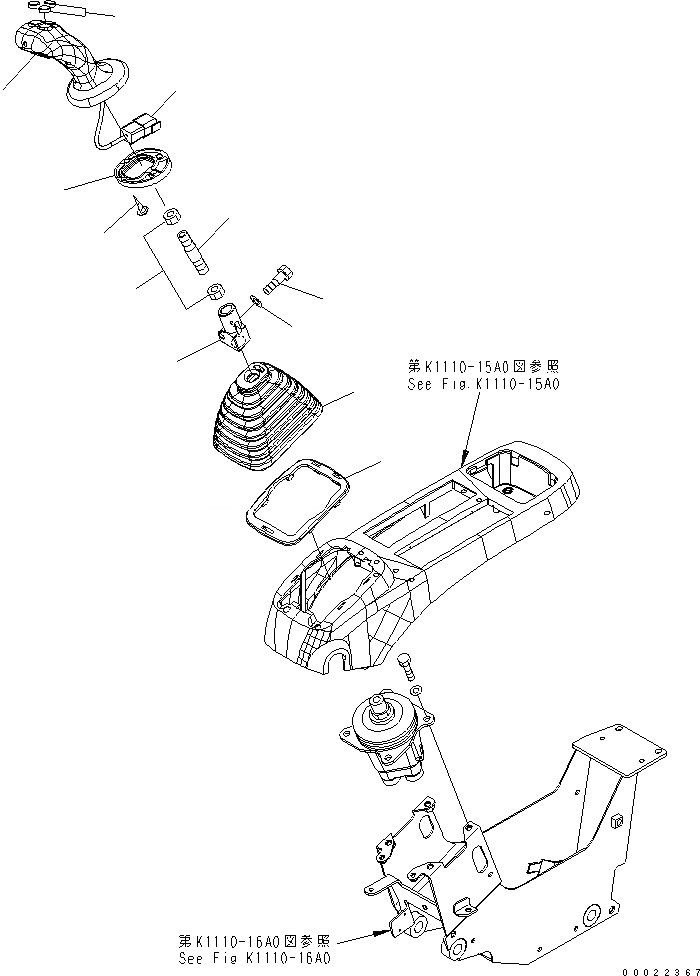 第K1110-15A0図参照
See Fig.K1110-15A0

第K1110-16A0図参照
See Fig K1110-16A0

00022367