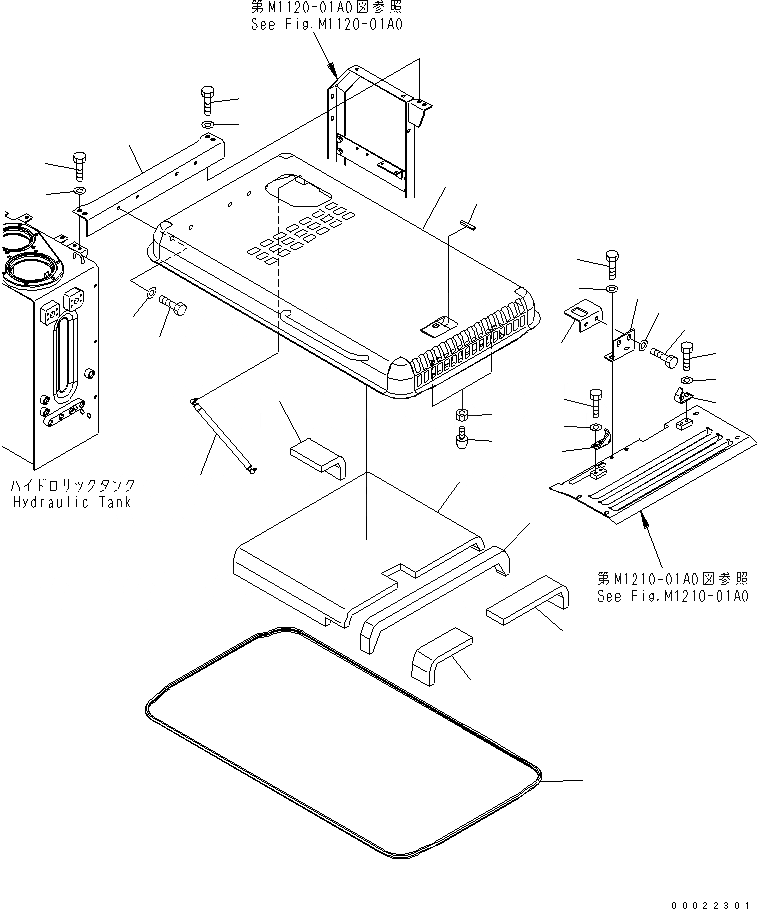 第M1120-01A0図参照
See Fig.M1120-01A0

ハイドロリックタンク
Hydraulic Tank

第M1210-01A0図参照
See Fig.M1210-01A0

00022301