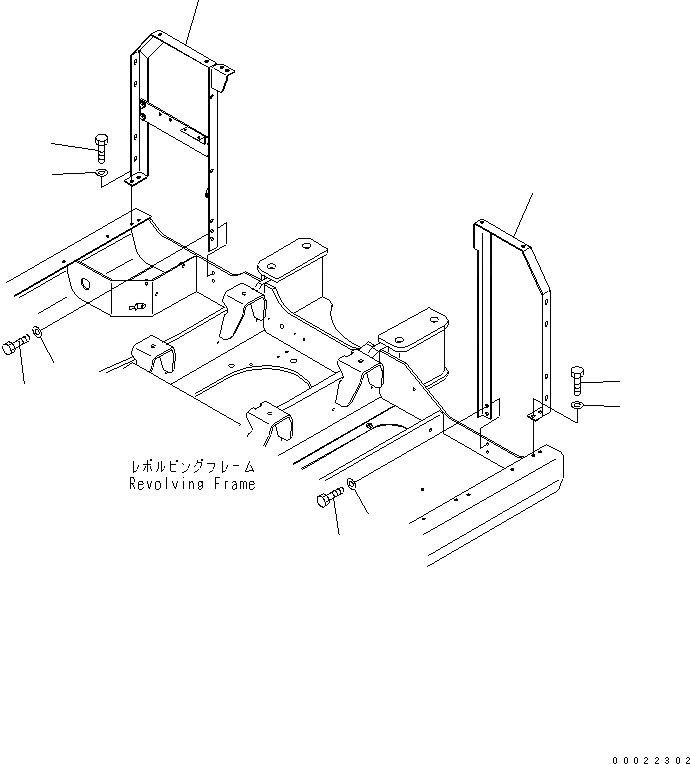 レボルビングフレーム
Revolving Frame

00022302