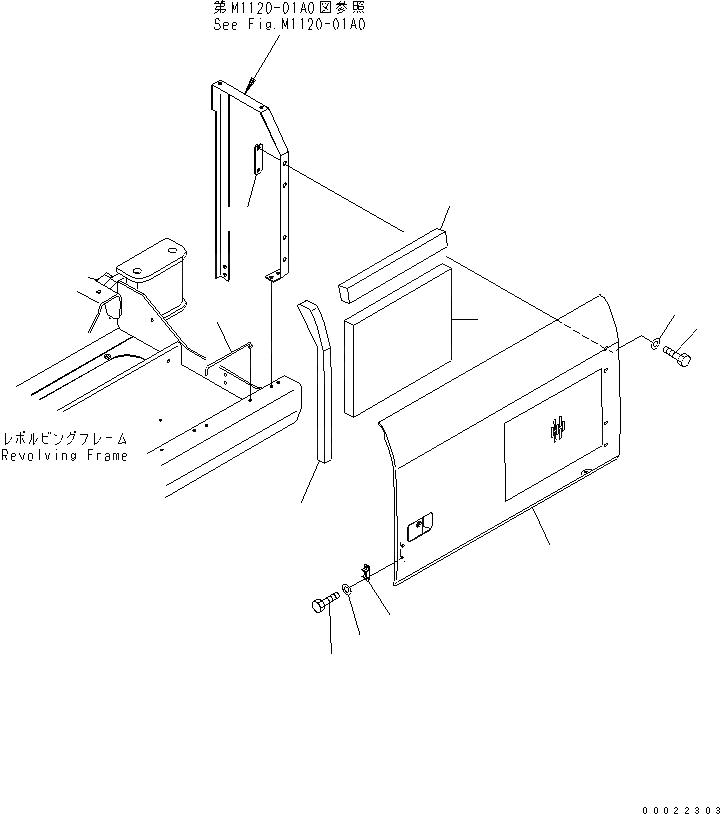 第M1120-01A0図参照
See Fig.M1120-01A0

レボルビングフレーム
Revolving Frame

00022303