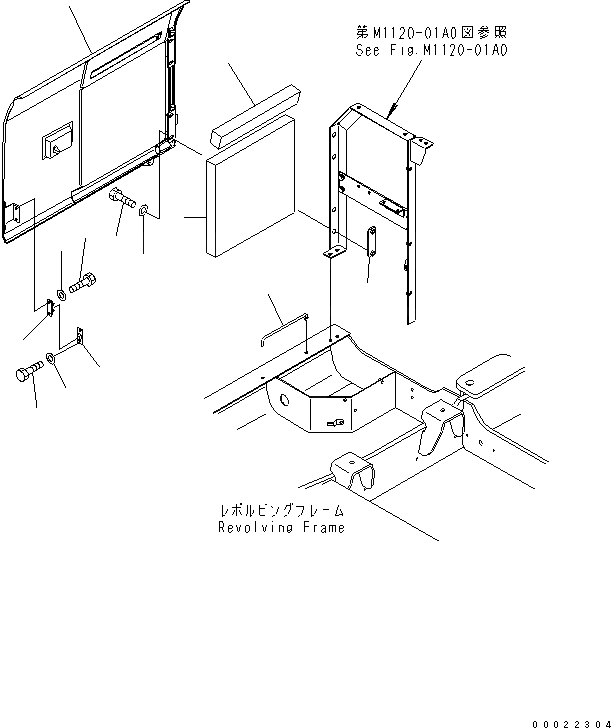 第M1120-01A0図参照
See Fig.M1120-01A0

レボルビングフレーム
Revolving Frame

00022304