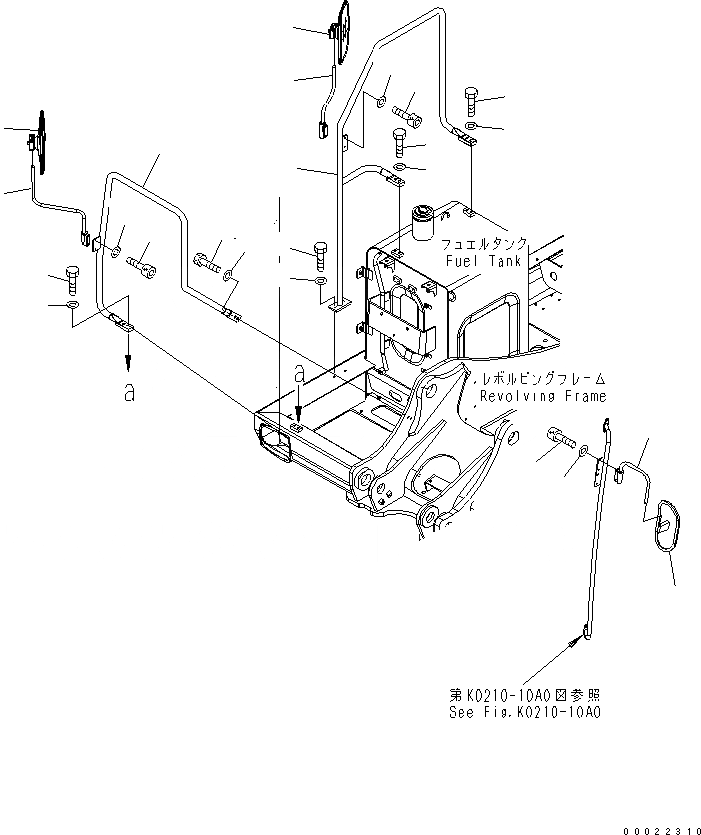 フュエルタンク
Fuel Tank

a

a

レボルビングフレーム
Revolving Frame

第K0210-10A0図参照
See Fig.K0210-10A0

00022310