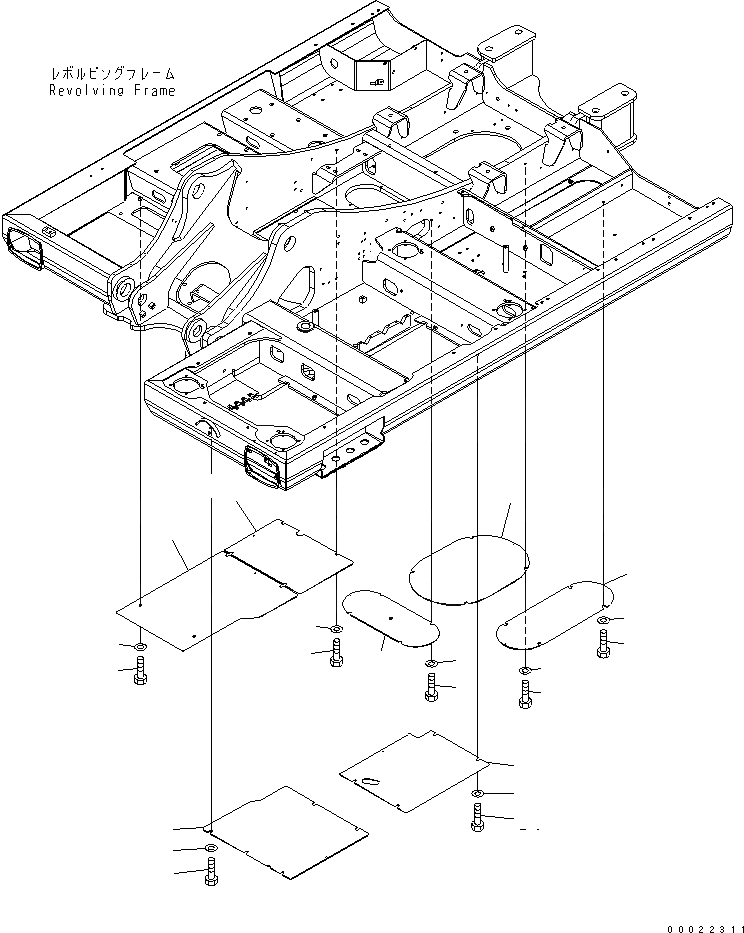 レボルビングフレーム
Revolving Frame

00022311