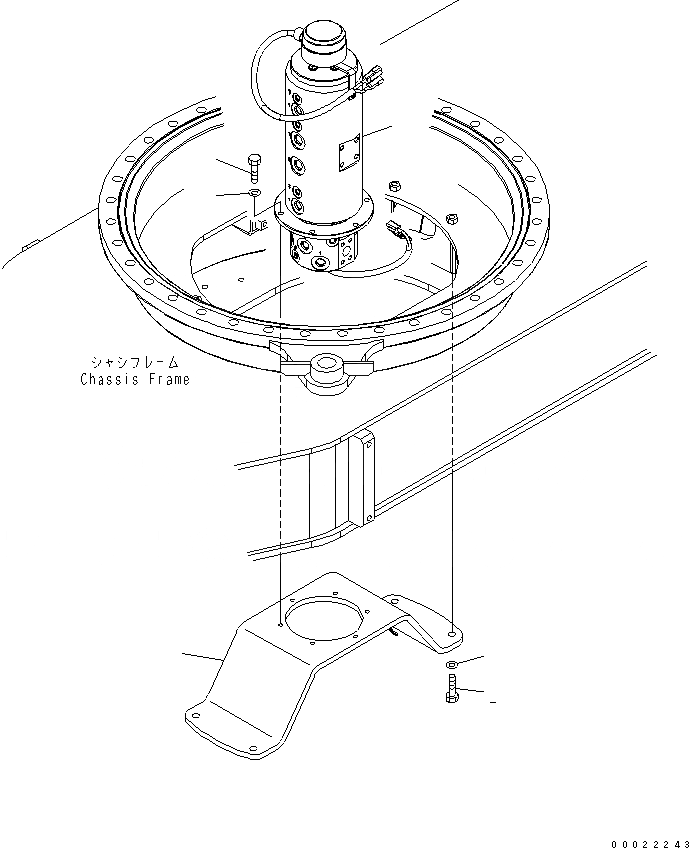 シャシフレーム
Chassis Frame

00022243