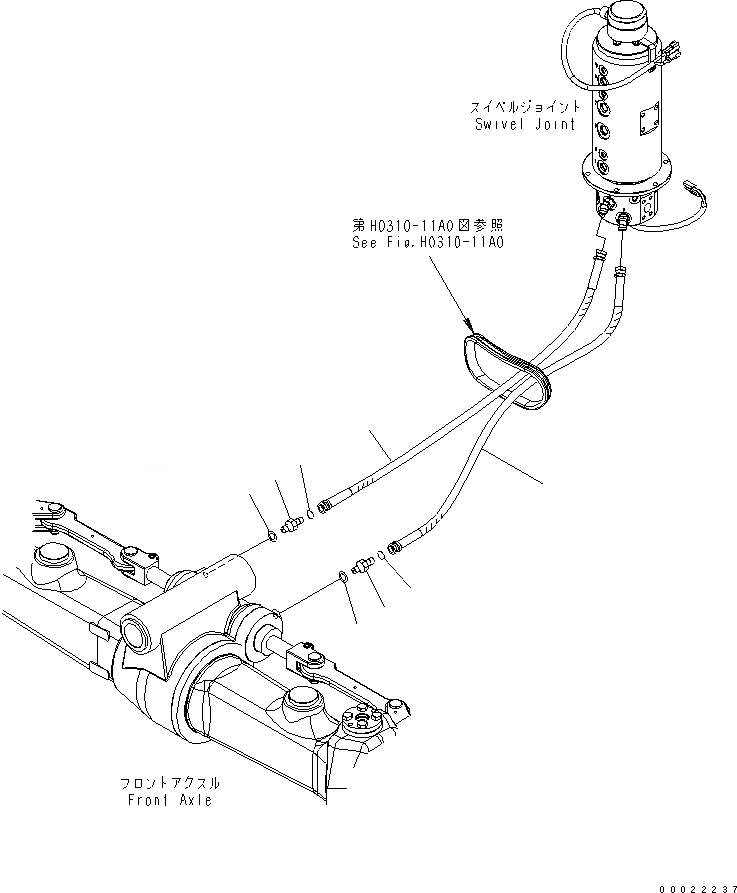 スイベルジョイント
Swivel Joint

第H0310-11A0図参照
See Fig.H0310-11A0

フロントアクスル
Front Axle

00022237