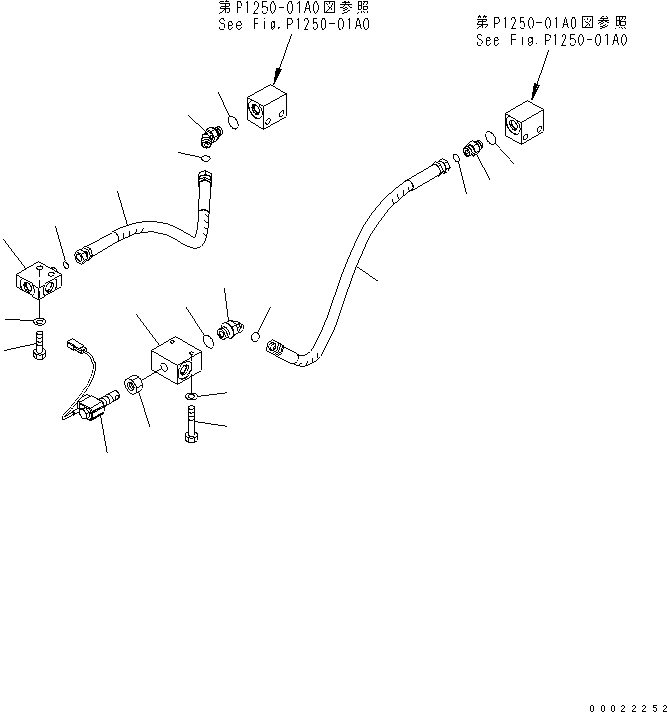 第P1250-01A0図参照
See Fig.P1250-01A0

第P1250-01A0図参照
See Fig.P1250-01A0

00022252