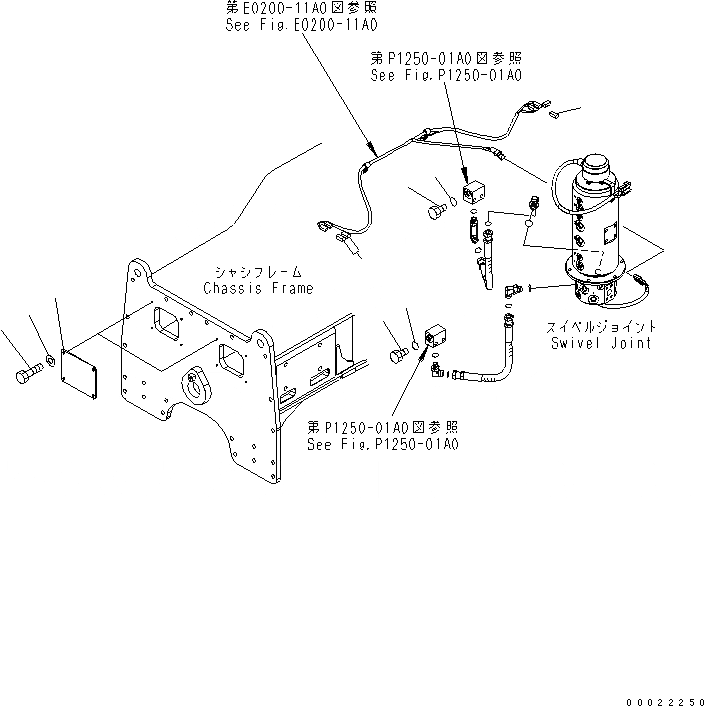 第E0200-11A0図参照
See Fig.E0200-11A0

第P1250-01A0図参照
See Fig.P1250-01A0

シャシフレーム
Chassis Frame

スイベルジョイント
Swivel Joint

第P1250-01A0図参照
See Fig.P1250-01A0

00022250