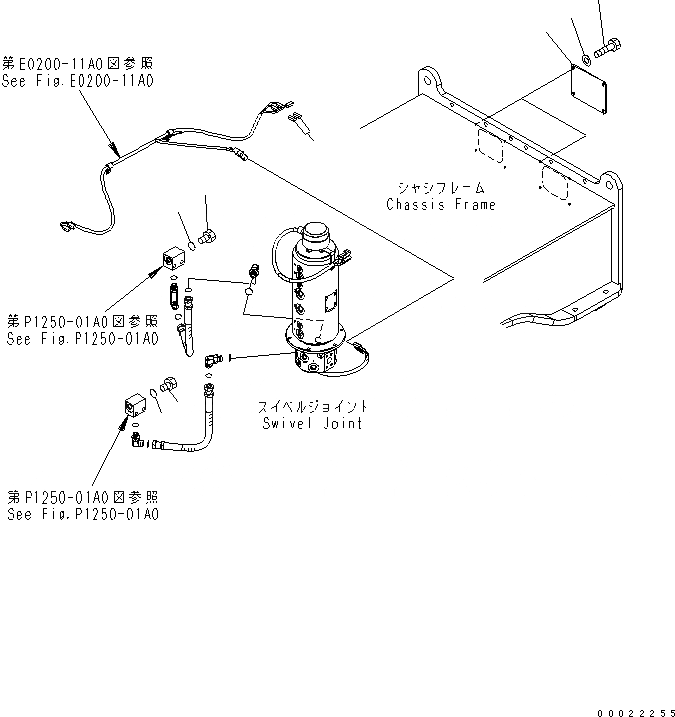 第E0200-11A0図参照
See Fig.E0200-11A0

シャシフレーム
Chassis Frame

第P1250-01A0図参照
See Fig.P1250-01A0

スイベルジョイント
Swivel Joint

第P1250-01A0図参照
See Fig.P1250-01A0

00022255