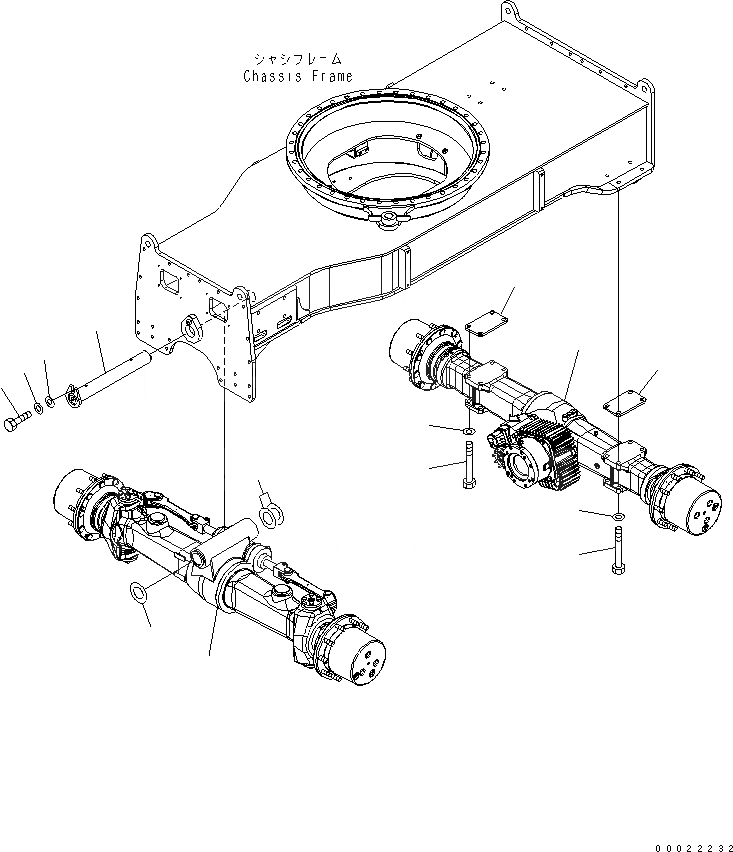 シャシフレーム
Chassis Frame

00022232