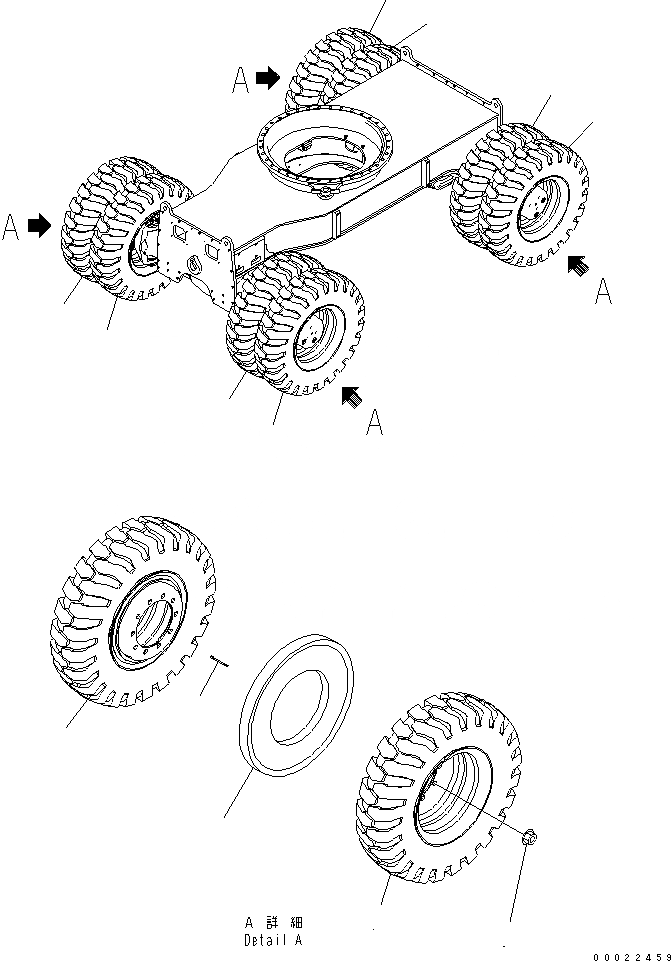 A
A
A
A
A 詳細
Detail A
00022459