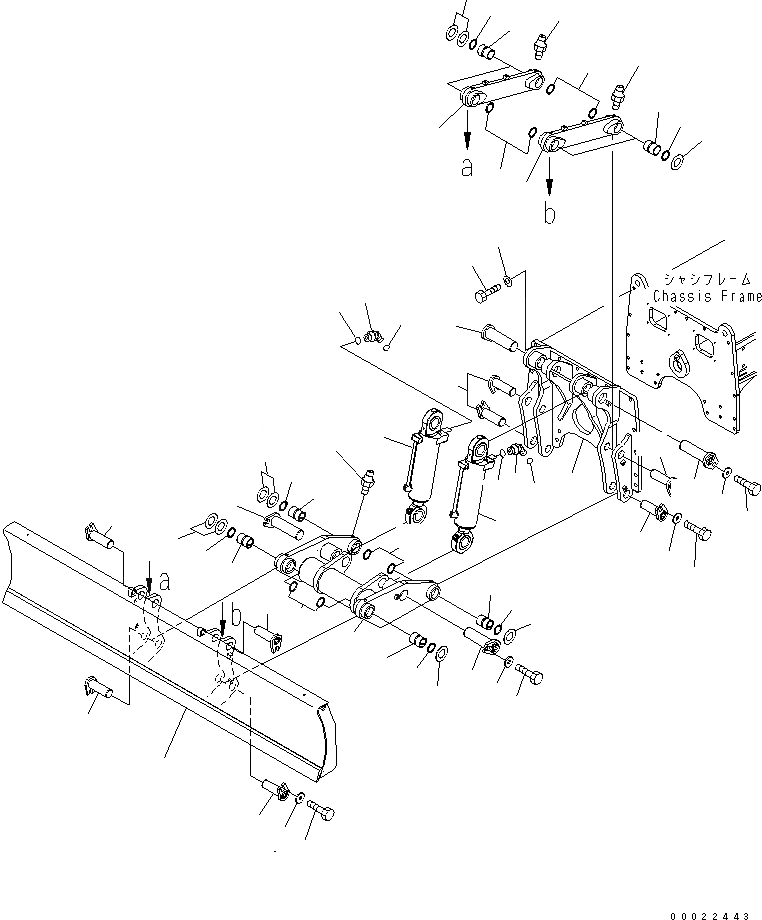 a
b
シャシフレーム
Chassis Frame
a
b
00022443