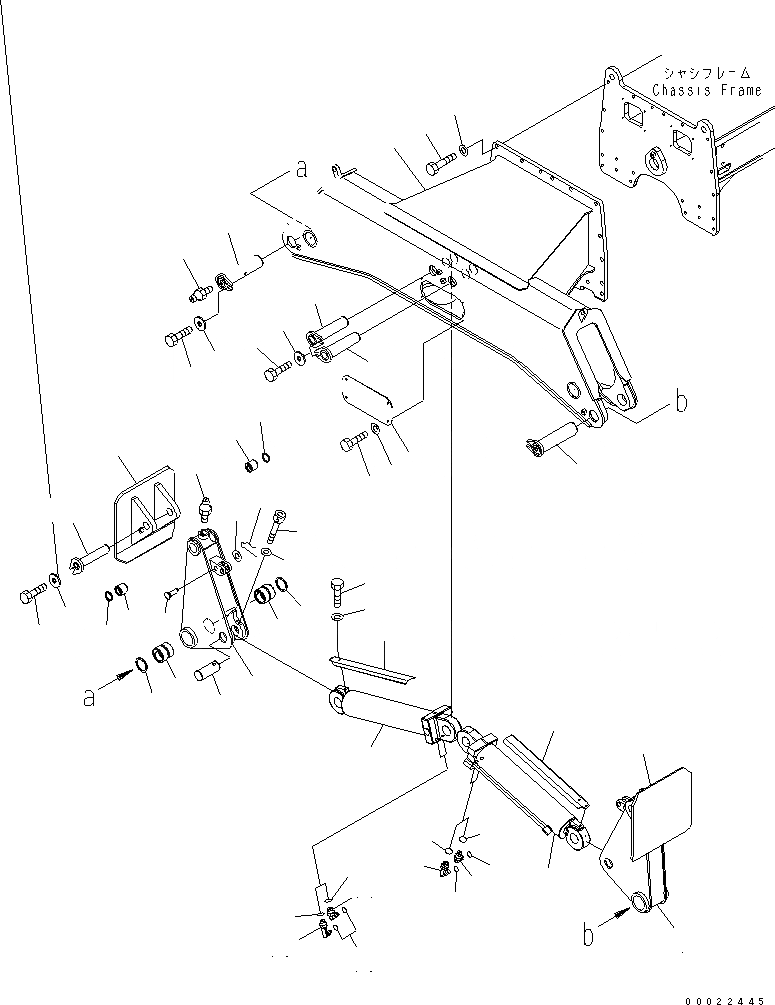 シャシフレーム
Chassis Frame
a
b
a
b
00022445