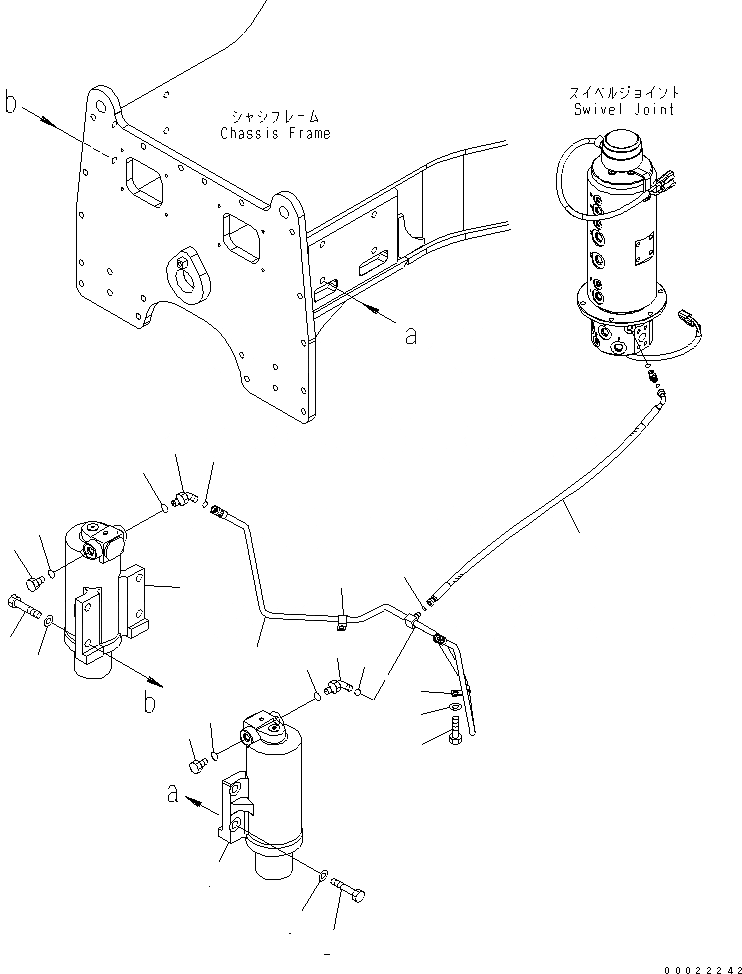 b

シャシフレーム
Chassis Frame

スイベルジョイント
Swivel Joint

a

b

a

00022242