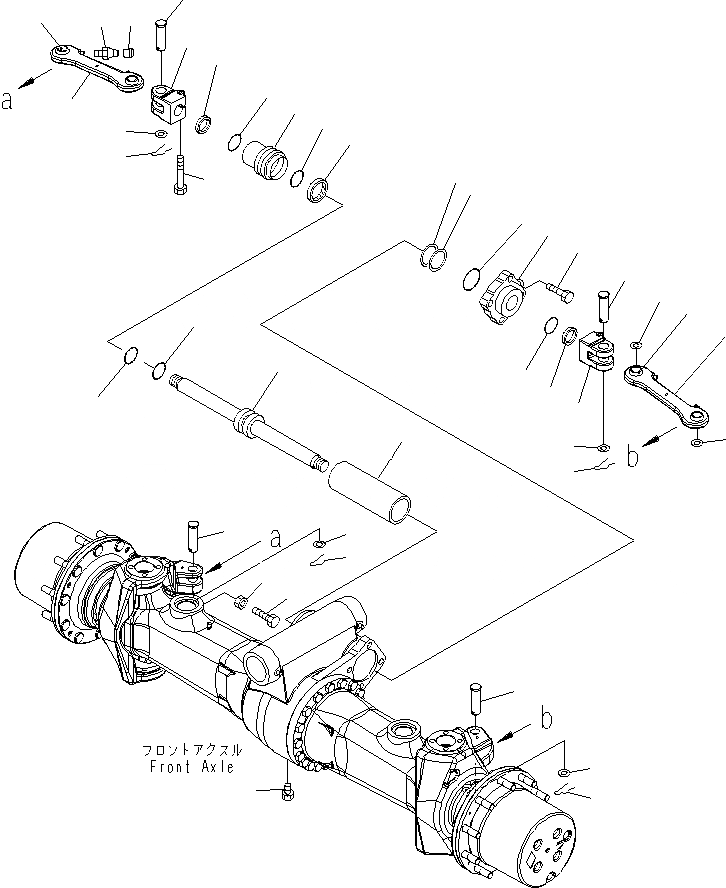 a

b

a

b

フロントアクスル
Front Axle