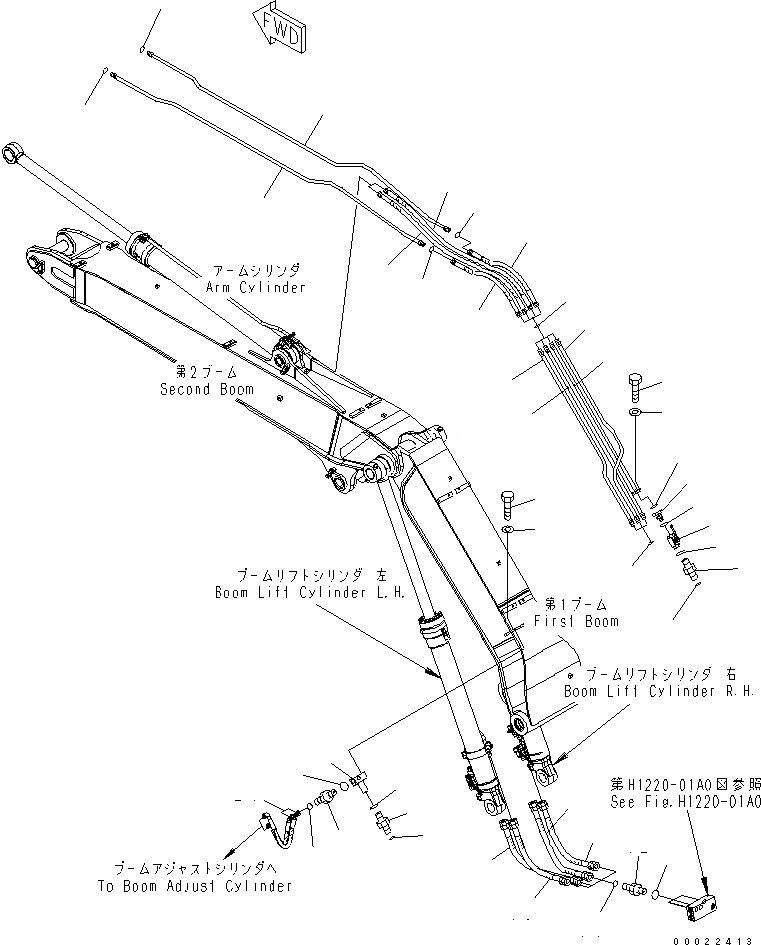 FWD

アームシリンダ
Arm Cylinder

第2ブーム
Second Boom

ブームリフトシリンダ 左
Boom Lift Cylinder L.H.

第1ブーム
First Boom

ブームリフトシリンダ 右
Boom Lift Cylinder R.H.

第H1220-01A0図参照
See Fig.H1220-01A0

ブームアジャストシリンダへ
To Boom Adjust Cylinder

00022413