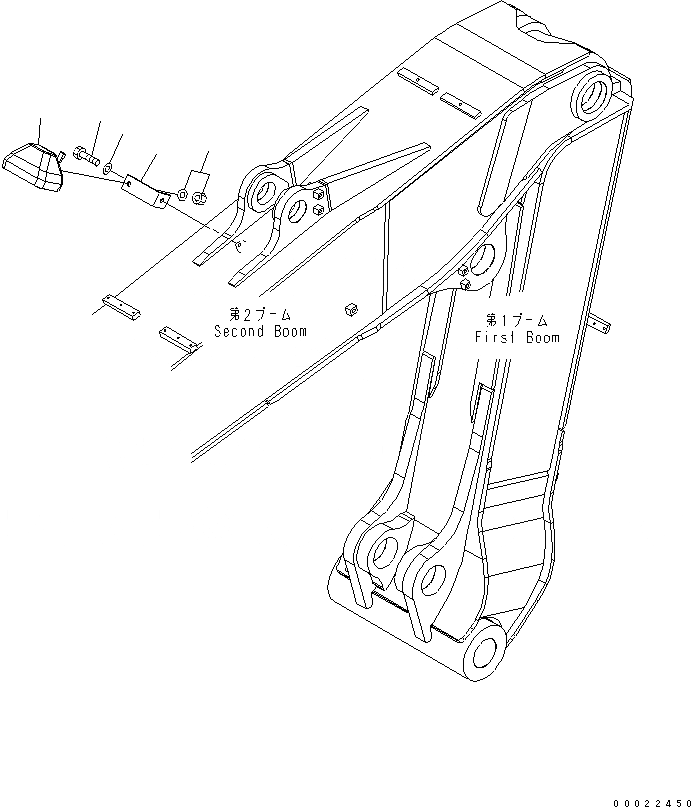 第2ブーム
Second Boom

第1ブーム
First Boom

00022450