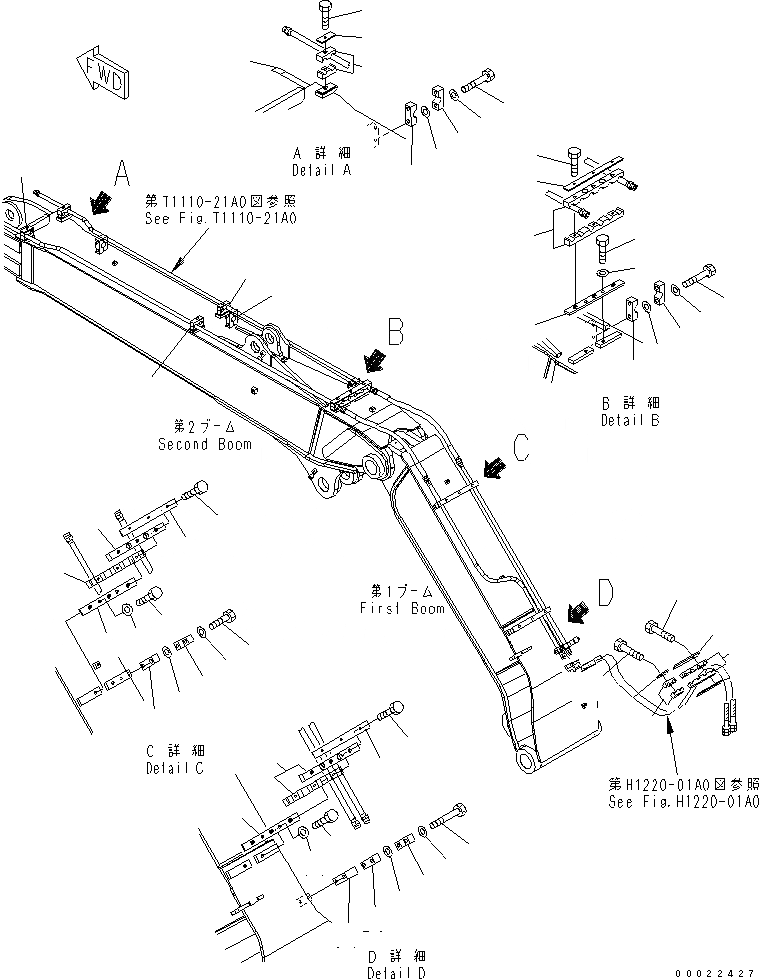 FWD

A 詳細
Detail A

A

第T1110-21A0図参照
See Fig.T1110-21A0

B

B 詳細
Detail B

第2ブーム
Second Boom

C

第1ブーム
First Boom

D

C 詳細
Detail C

第H1220-01A0図参照
See Fig.H1220-01A0

D 詳細
Detail D

00022427