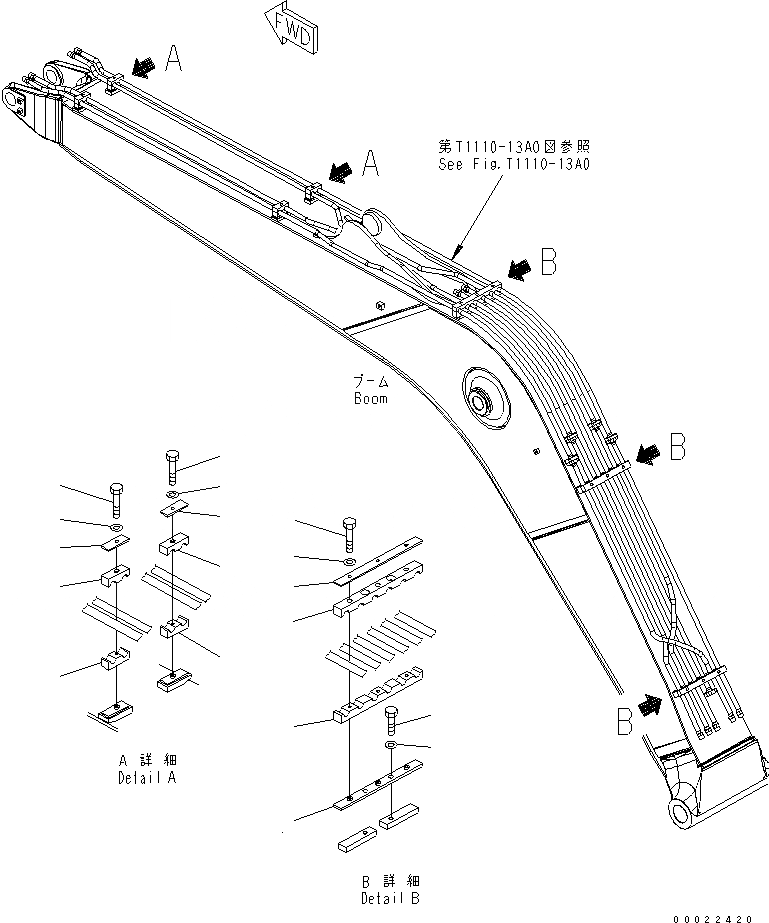 FWD

A

A

第T1110-13A0図参照
See Fig.T1110-13A0

B

ブーム
Boom

B

B

A 詳 細
Detail A

B 詳 細
Detail B

00022420