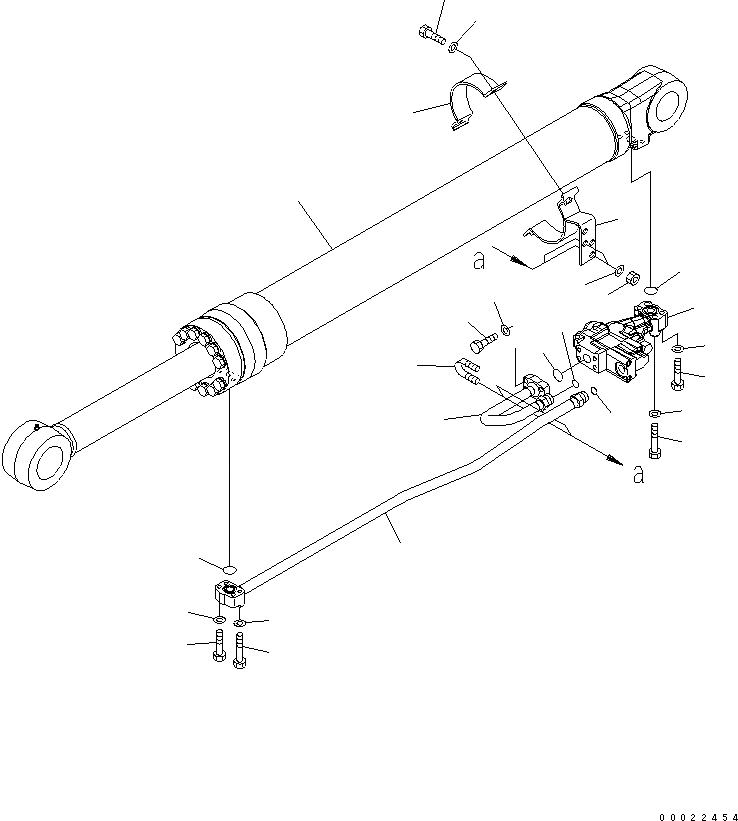 a

a

00022454