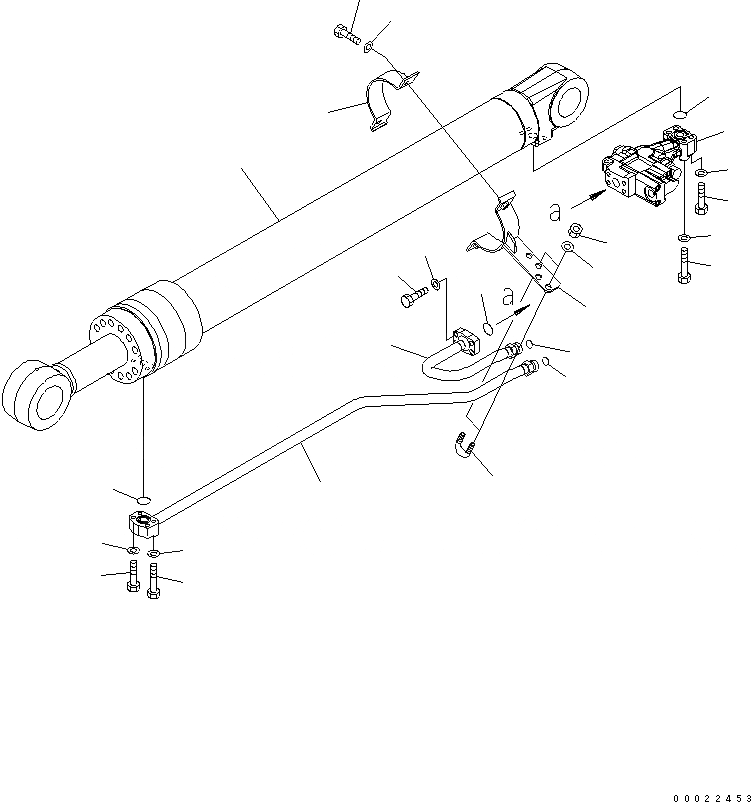 a

a

00022453