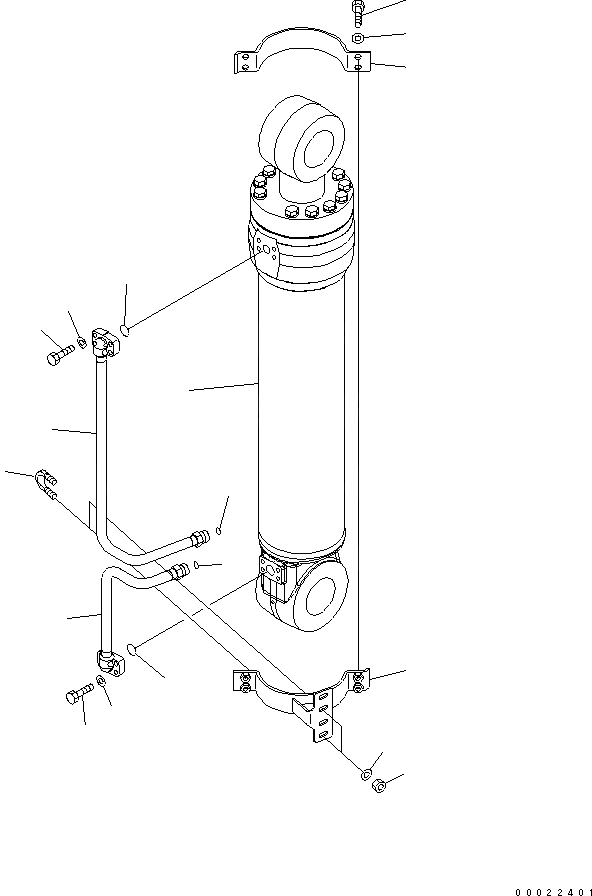 00022401