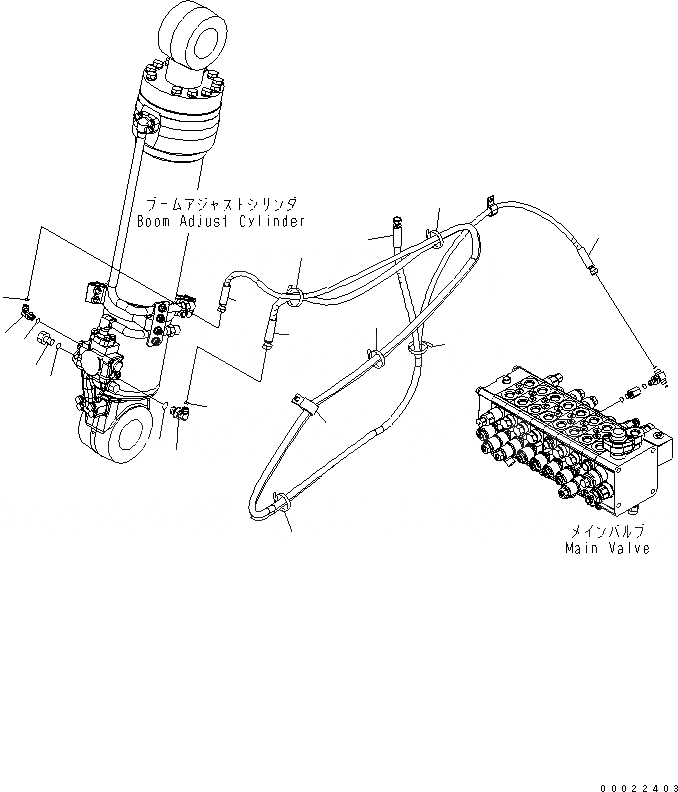 ブームアジャストシリンダ
Boom Adjust Cylinder

メインバルブ
Main Valve

00022403