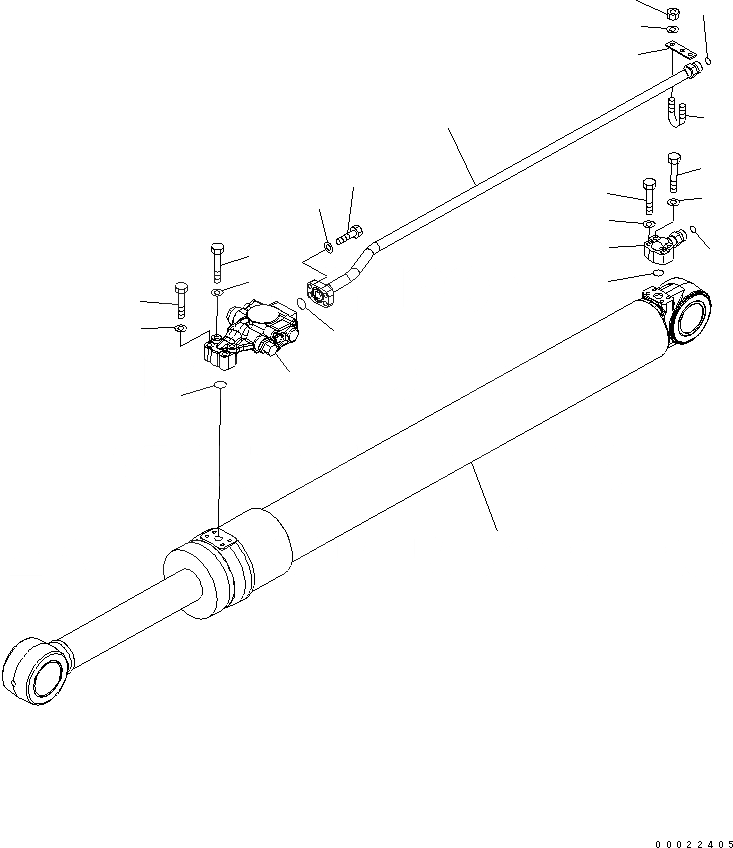 00022405