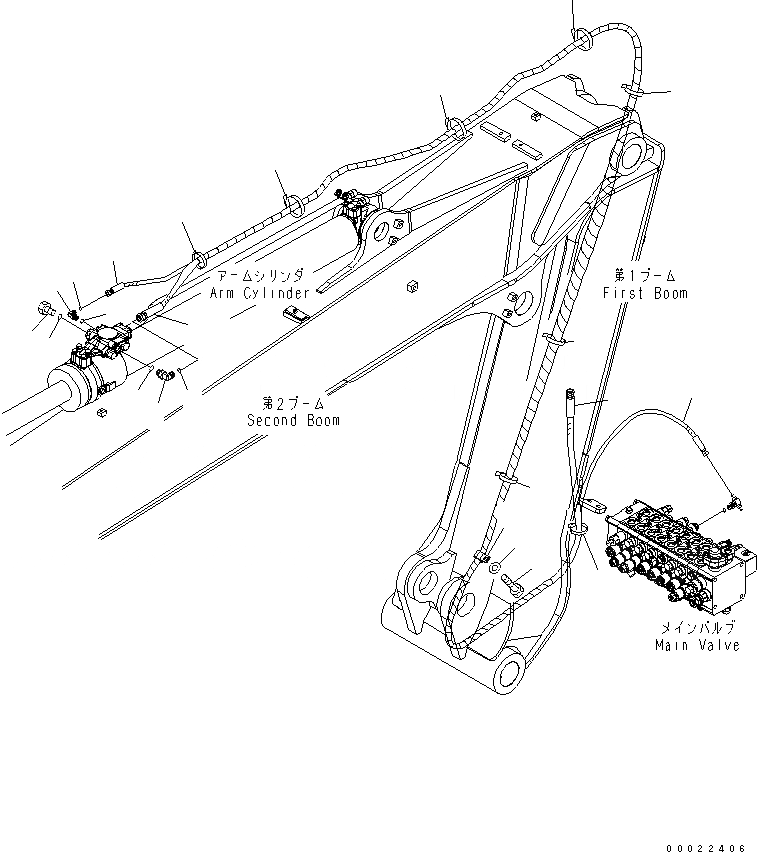 アームシリンダ
Arm Cylinder

第1ブーム
First Boom

第2ブーム
Second Boom

メインバルブ
Main Valve

00022406