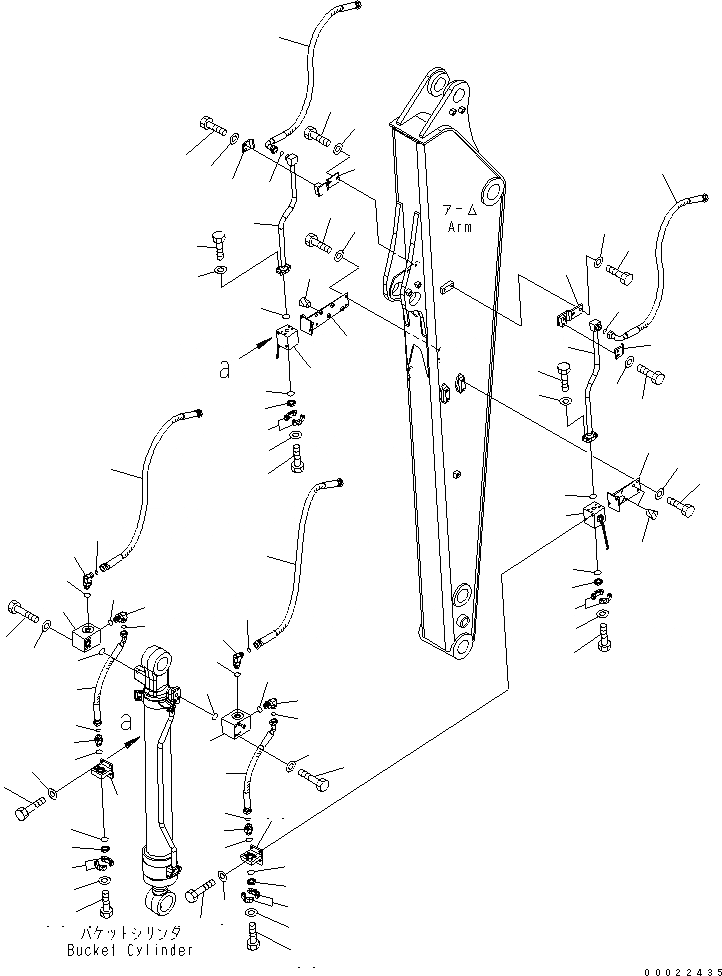 アーム
Arm

a

a

バケットシリンダ
Bucket Cylinder

00022435