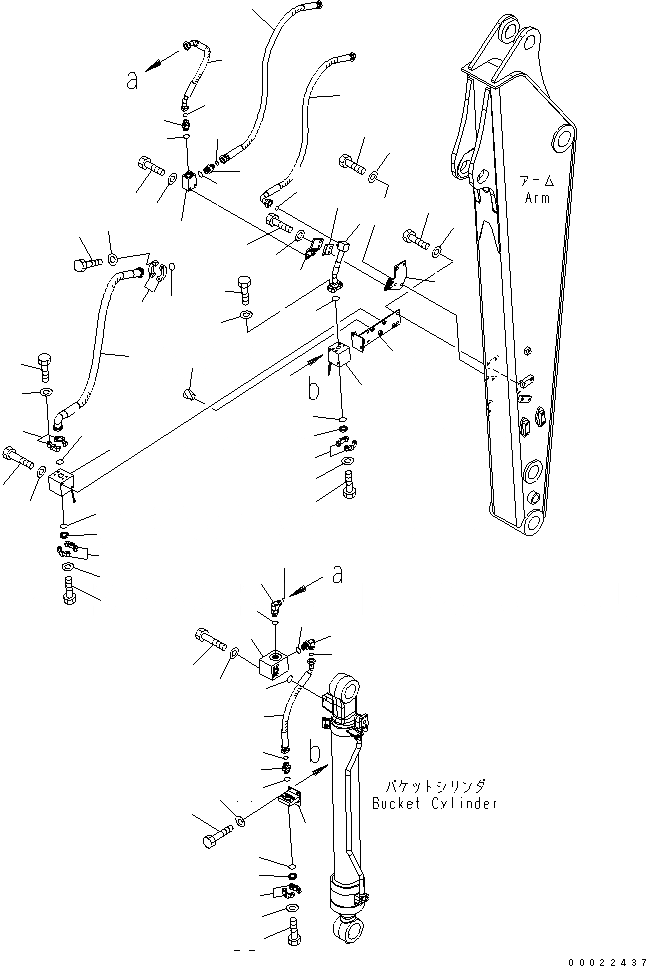 a

アーム
Arm

b

a

b

バケットシリンダ
Bucket Cylinder

00022437