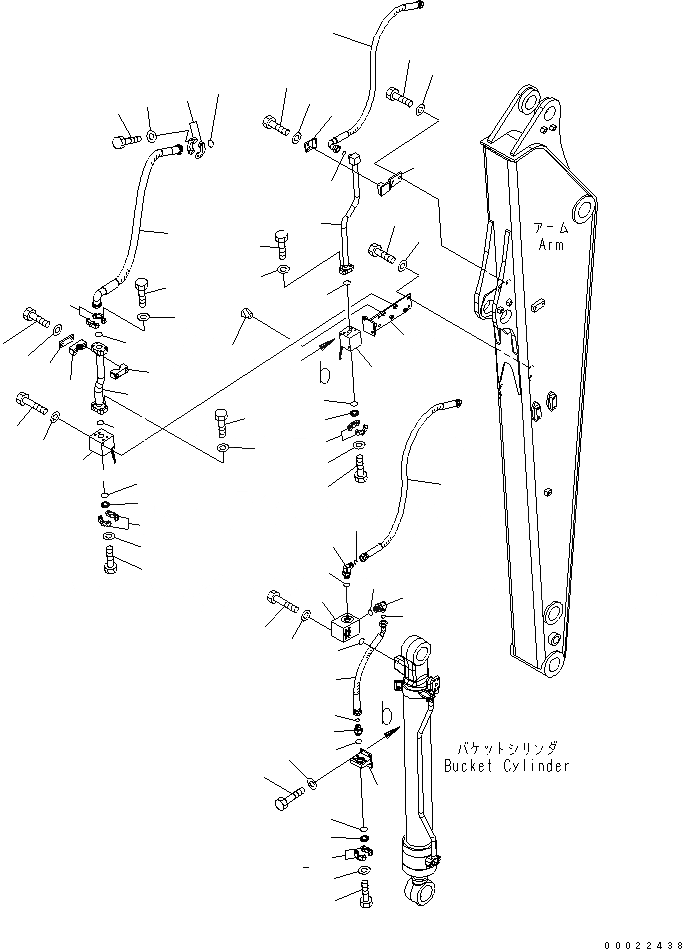 アーム
Arm

b

b

バケットシリンダ
Bucket Cylinder

00022438