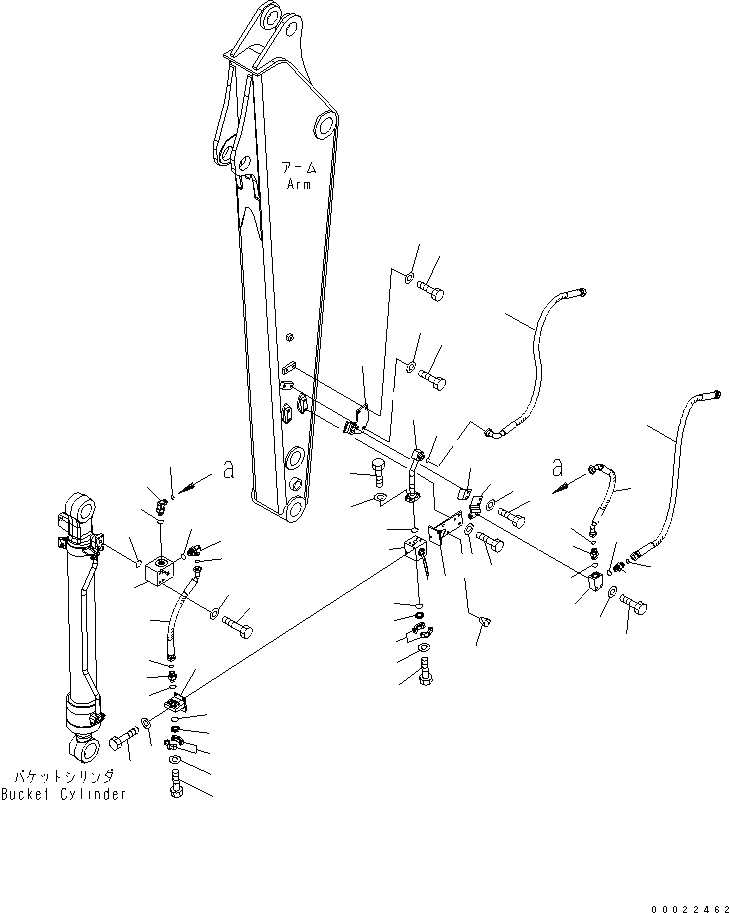 アーム
Arm

a

a

バケットシリンダ
Bucket Cylinder

00022462