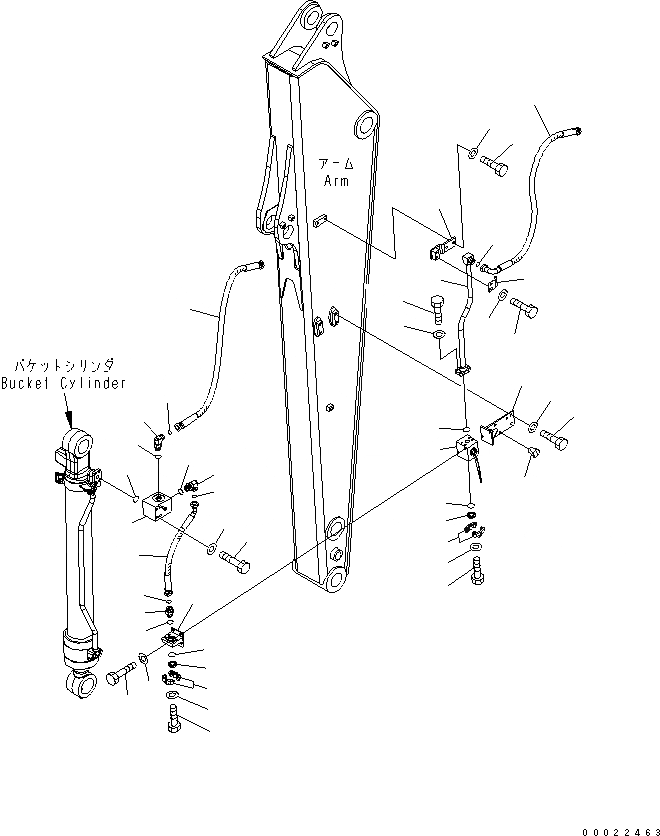 アーム
Arm

バケットシリンダ
Bucket Cylinder

00022463