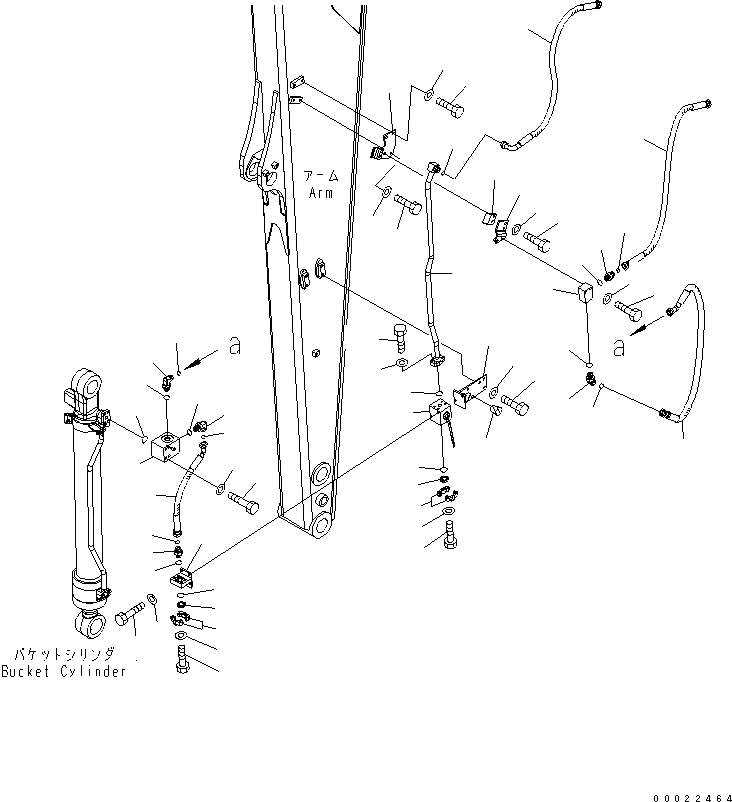 アーム
Arm

a

a

バケットシリンダ
Bucket Cylinder

00022464