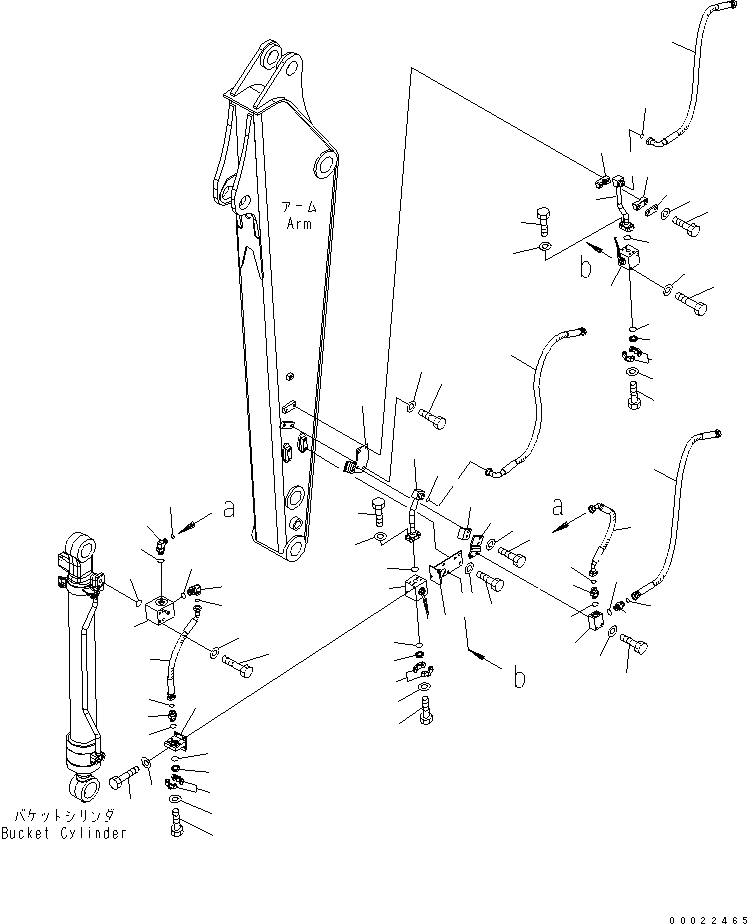 アーム
Arm

b

a

a

b

バケットシリンダ
Bucket Cylinder

00022465