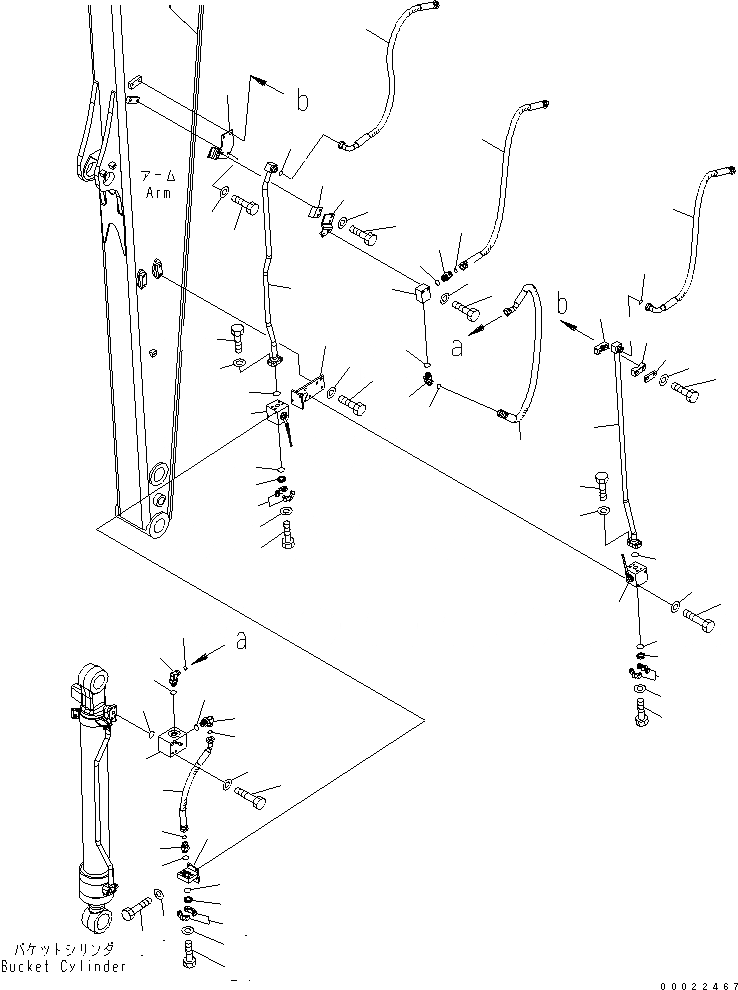 b

アーム
Arm

a

b

a

バケットシリンダ
Bucket Cylinder

00022467