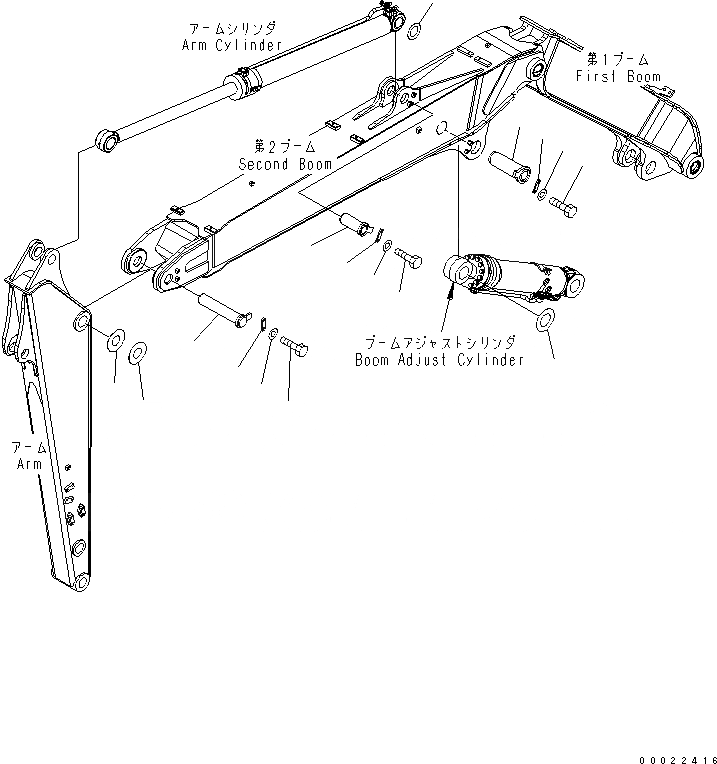 アームシリンダ
Arm Cylinder

第1ブーム
First Boom

第2ブーム
Second Boom

ブームアジャストシリンダ
Boom Adjust Cylinder

アーム
Arm

00022416