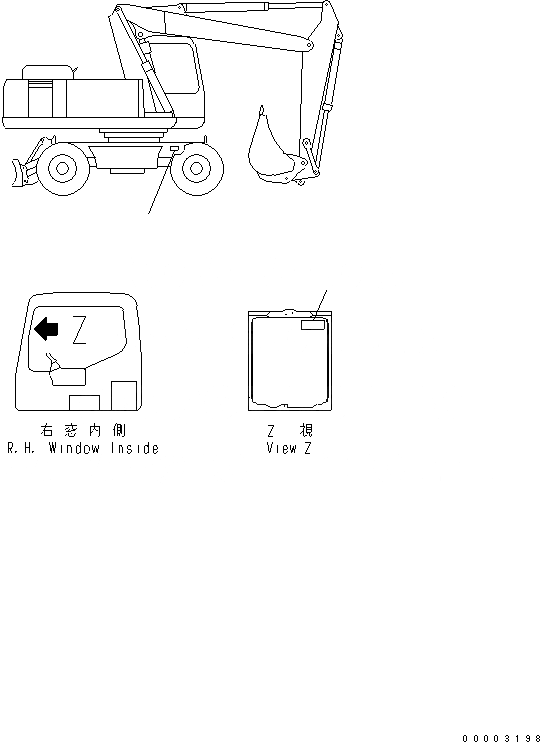 Z

右窓内側
R.H. Window Inside

Z 視
View Z

00003198