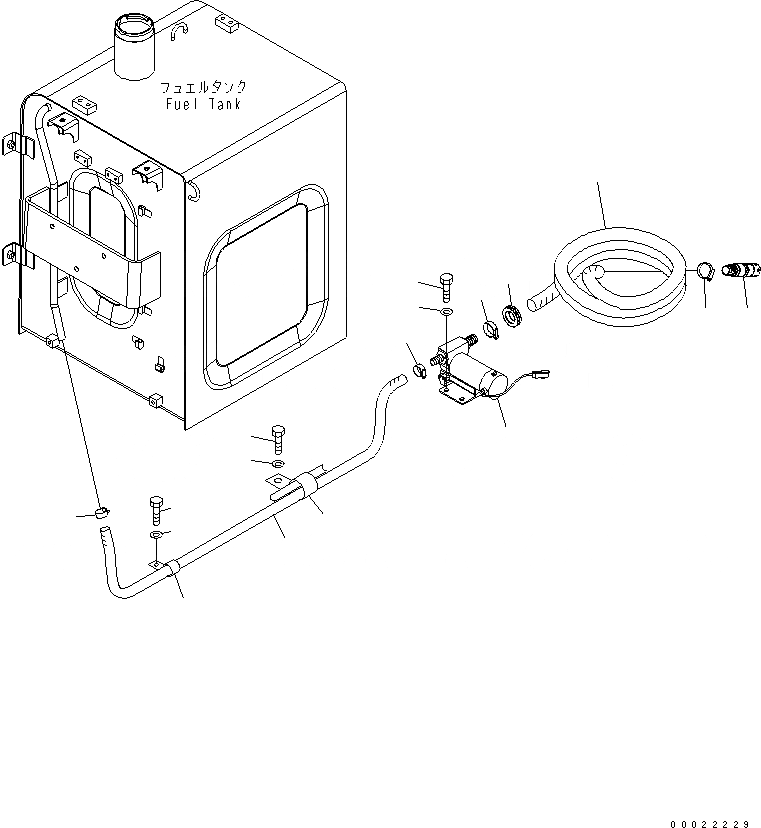 フュエルタンク
Fuel Tank

00022229