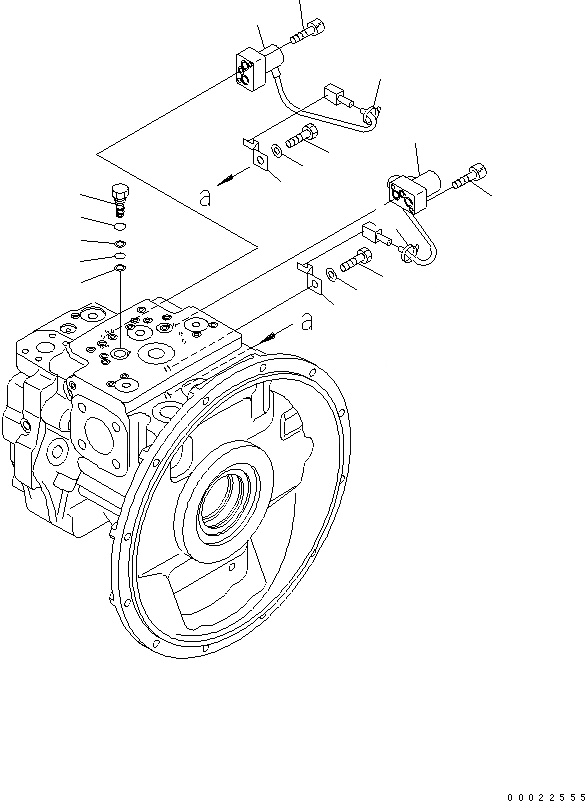 a

a

00022555