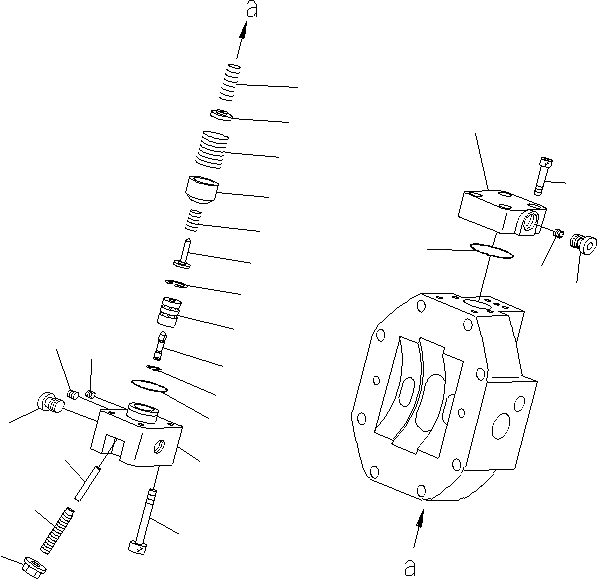 a

a