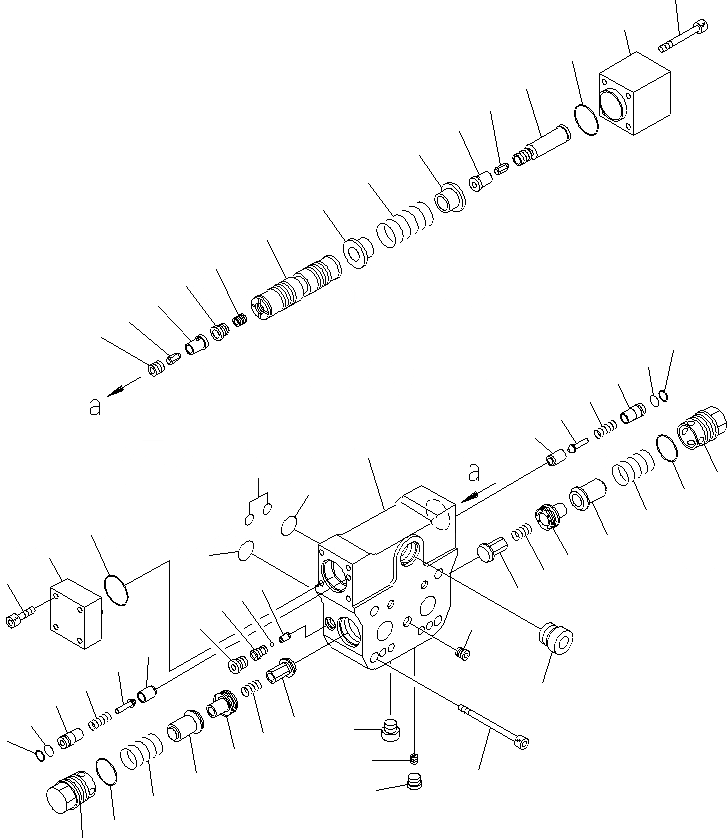 a

a